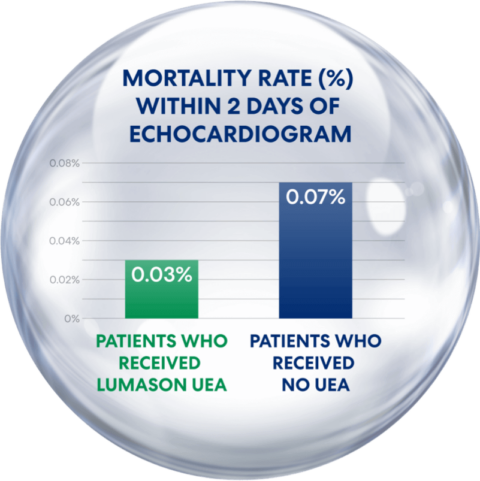 MORTALITY RATE (%) WITHIN 2 DAYS OF ECHOCARDIOGRAM

0.08%
0.06%
0.04%
0.02%
0%

0.03%

0.07%

PATIENTS WHO RECEIVED LUMASON UEA

PATIENTS WHO RECEIVED NO UEA